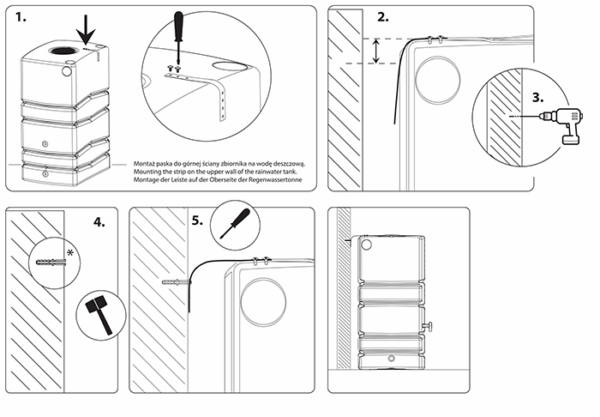 1.

Montaż paska do górnej ściany zbiornika na wodę deszczową.
Mounting the strip on the upper wall of the rainwater tank.
Montage der Leiste auf der Oberseite der Regenwassertonne

2.

3.

4.

*

5.