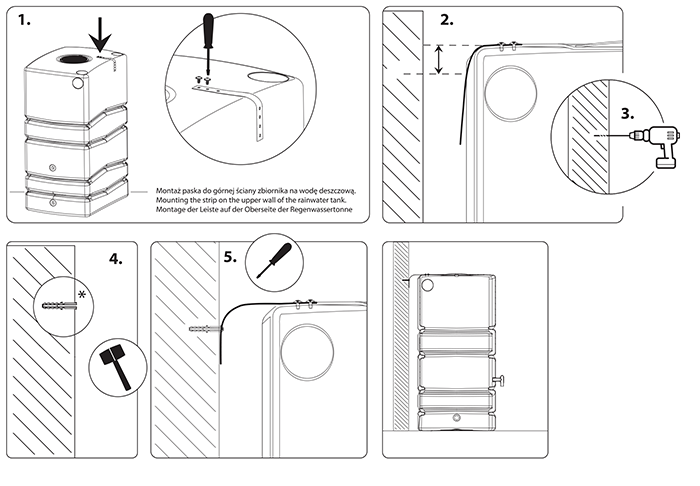 1.

Montaż paska do górnej ściany zbiornika na wodę deszczową.
Mounting the strip on the upper wall of the rainwater tank.
Montage der Leiste auf der Oberseite der Regenwassertonne

2.

3.

4.

*

5.